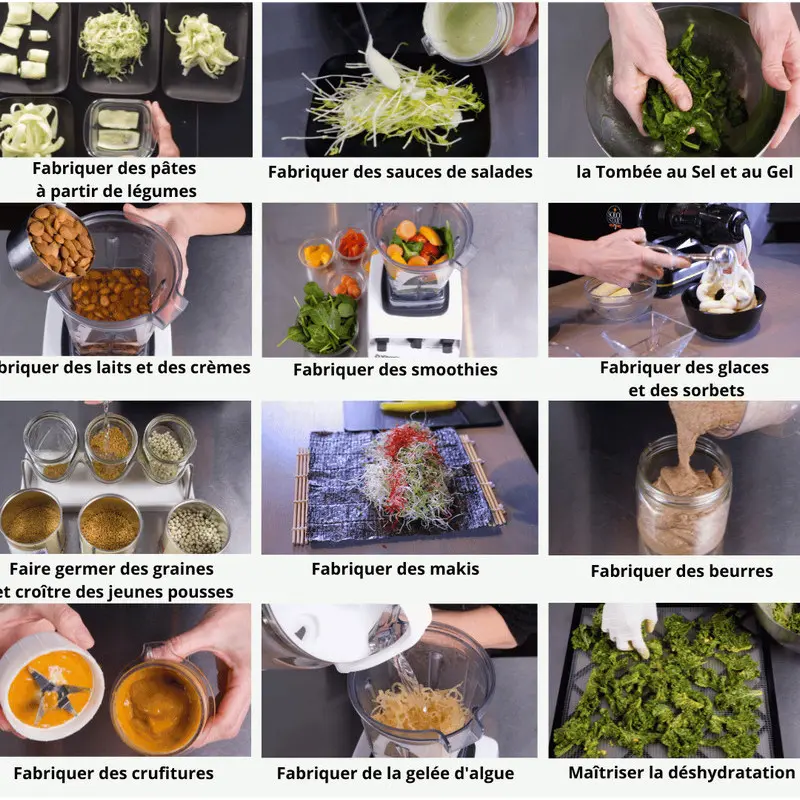 Fabriquer des pâtes à partir de légumes

Fabriquer des sauces de salades

la Tombée au Sel et au Gel

briquer des laits et des crèmes

Fabriquer des smoothies

Fabriquer des glaces et des sorbets

Faire germer des graines et croître des jeunes pousses

Fabriquer des makis

Fabriquer des beurres

Fabriquer des crufitures

Fabriquer de la gelée d'algue

Maîtriser la déshydratation