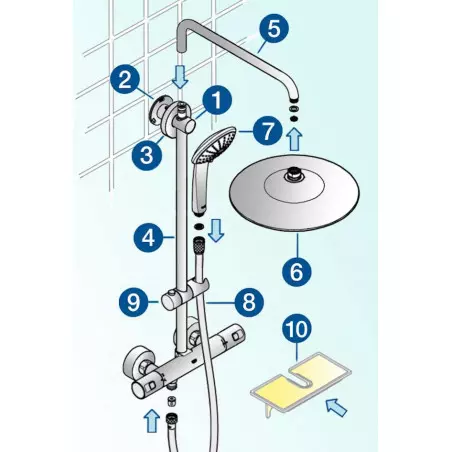 5
2
1
7
3
4
6
9
8
10