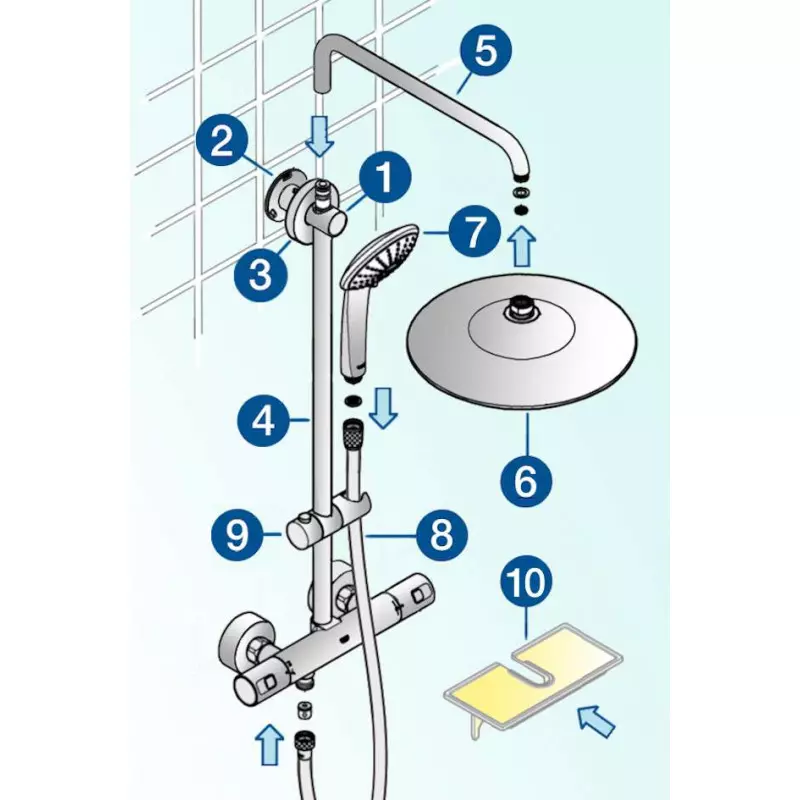 5
2
1
3
7
4
6
9
8
10